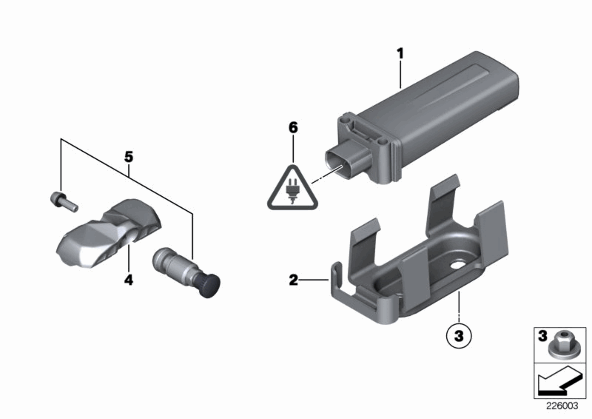 1
6
5
4
2
3
3
226003